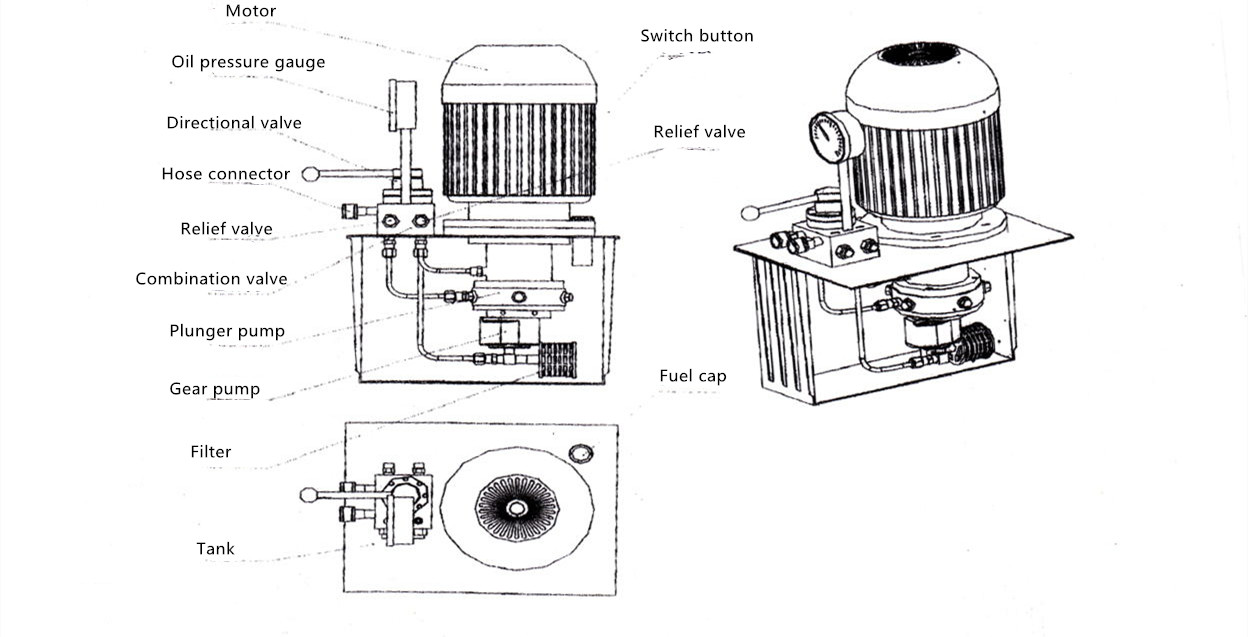 Motor

Oil pressure gauge

Directional valve

Hose connector

Relief valve

Combination valve

Plunger pump

Gear pump

Filter

Tank

Switch button

Relief valve

Fuel cap